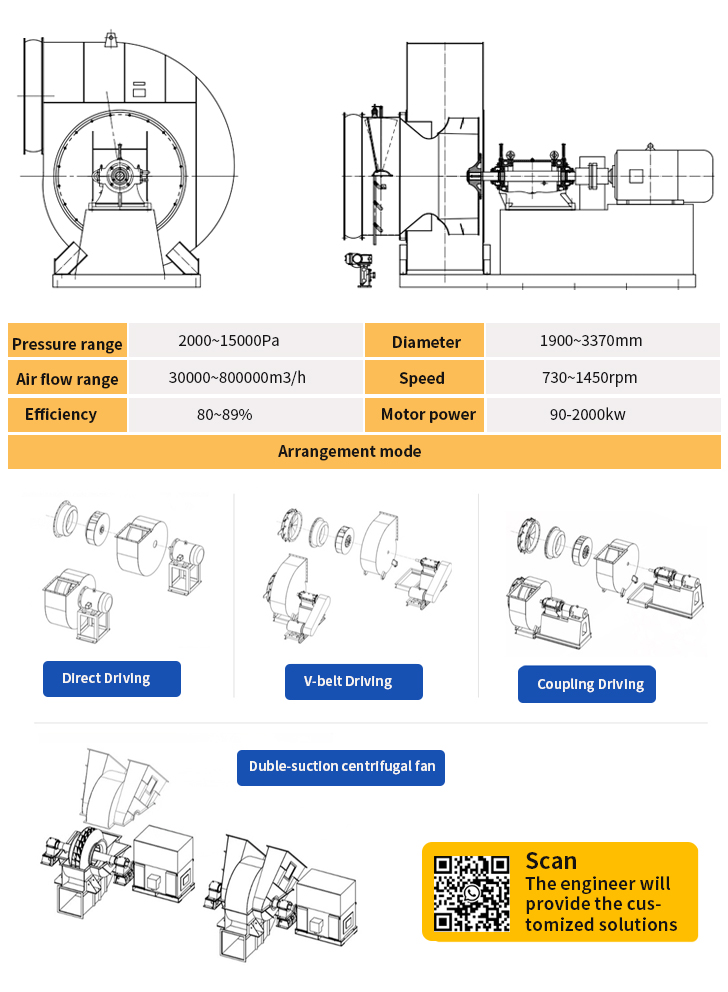 | Pressure range | 2000~15000Pa | Diameter | 1900~3370mm |
|---|---|---|---|
| Air flow range | 30000~800000m3/h | Speed | 730~1450rpm |
| Efficiency | 80~89% | Motor power | 90-2000kw |

Arrangement mode

Direct Driving

V-belt Driving

Coupling Driving

Duble-suction centrifugal fan

Scan
The engineer will provide the customized solutions